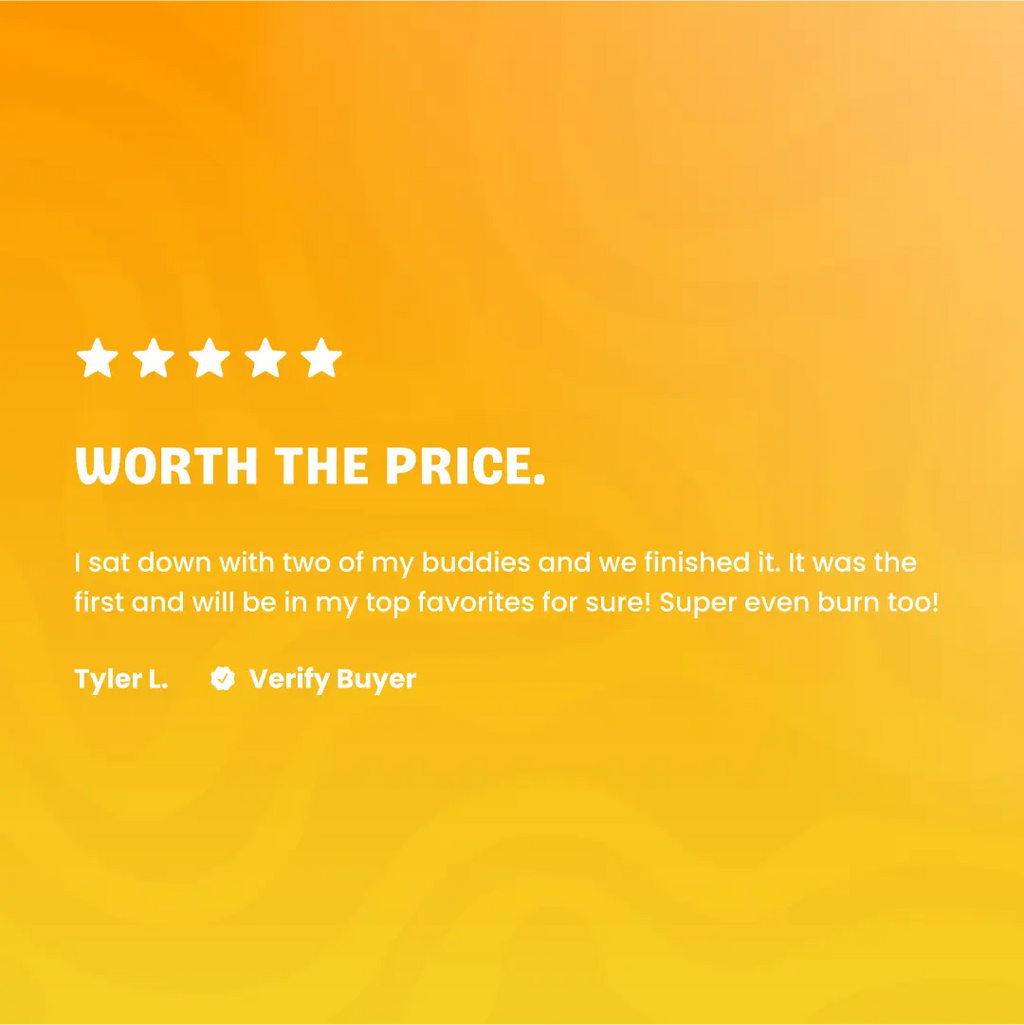 WORTH THE PRICE.

I sat down with two of my buddies and we finished it. It was the first and will be in my top favorites for sure! Super even burn too!

Tyler L.   Verify Buyer